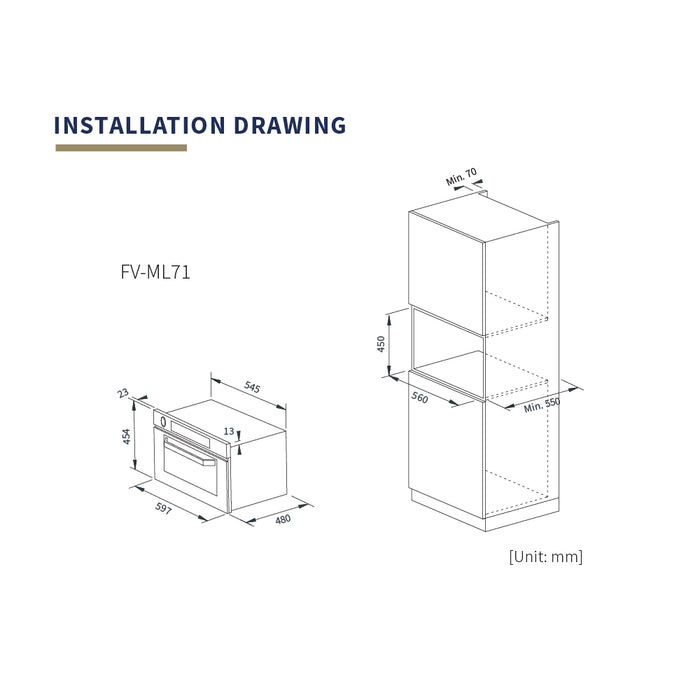 INSTALLATION DRAWING

FV-ML71

23
545
454
13
597
480

Min. 70
450
560
Min. 550

[Unit: mm]